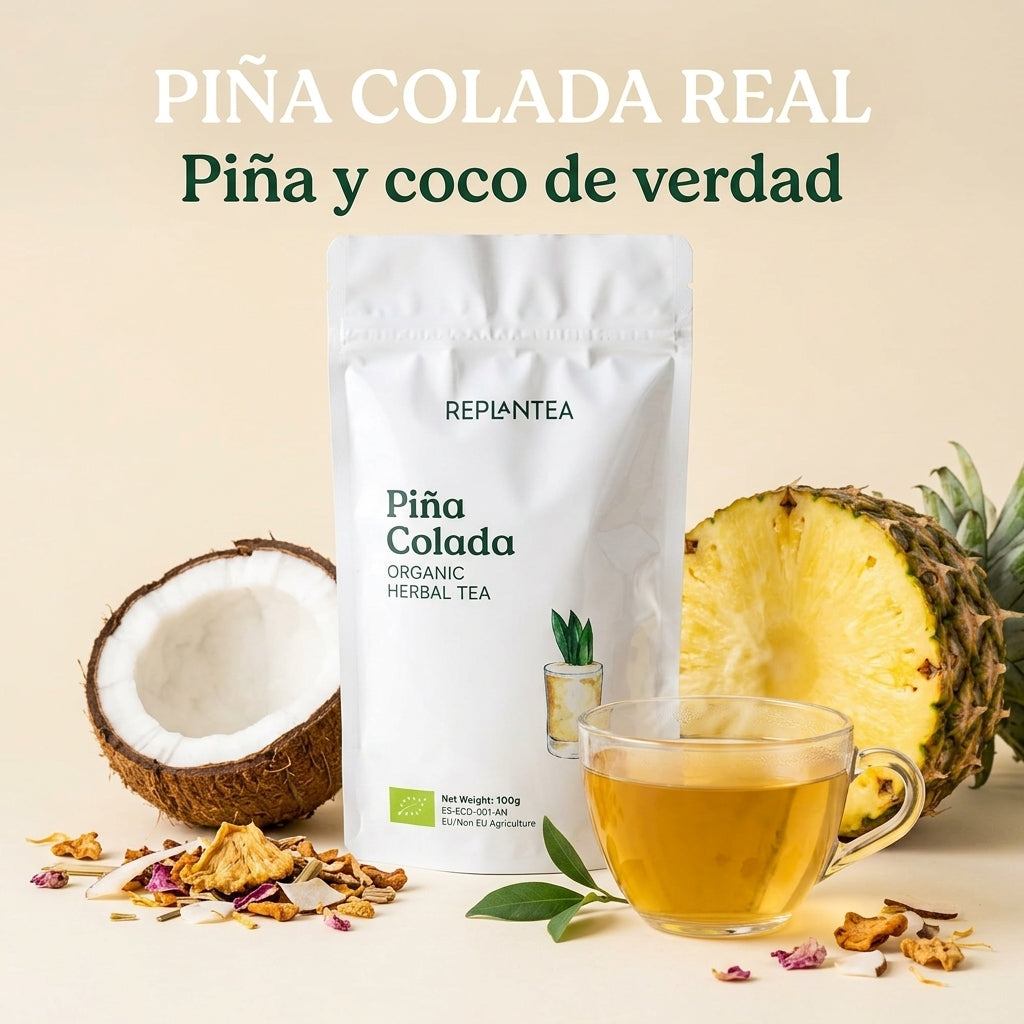 PIÑA COLADA REAL
Piña y coco de verdad

REPLANTEA

Piña Colada
ORGANIC HERBAL TEA

Net Weight: 100g
ES-ECO-001-AN
EU/Non EU Agriculture