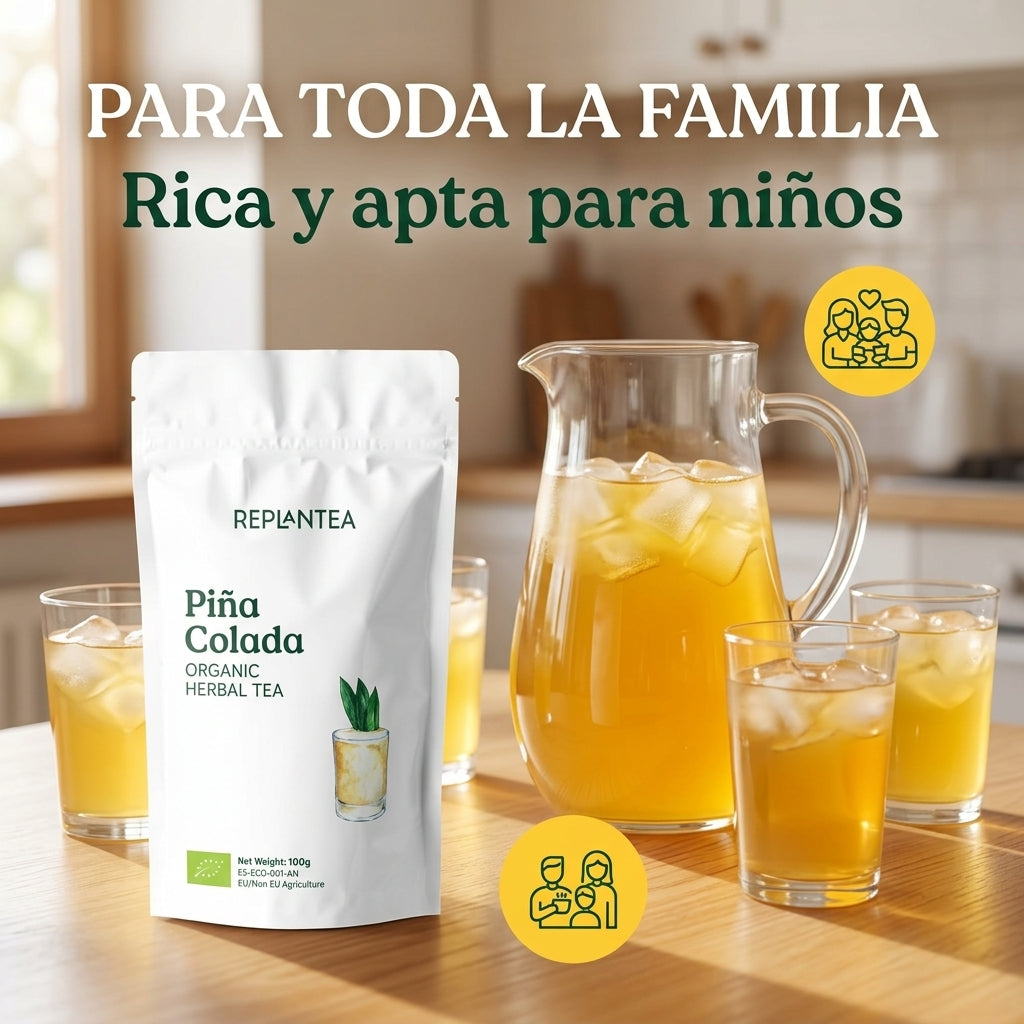 PARA TODA LA FAMILIA
Rica y apta para niños

REPLANTEA

Piña Colada
ORGANIC HERBAL TEA

Net Weight: 100g
ES-ECO-001-AN
EU/Non EU Agriculture