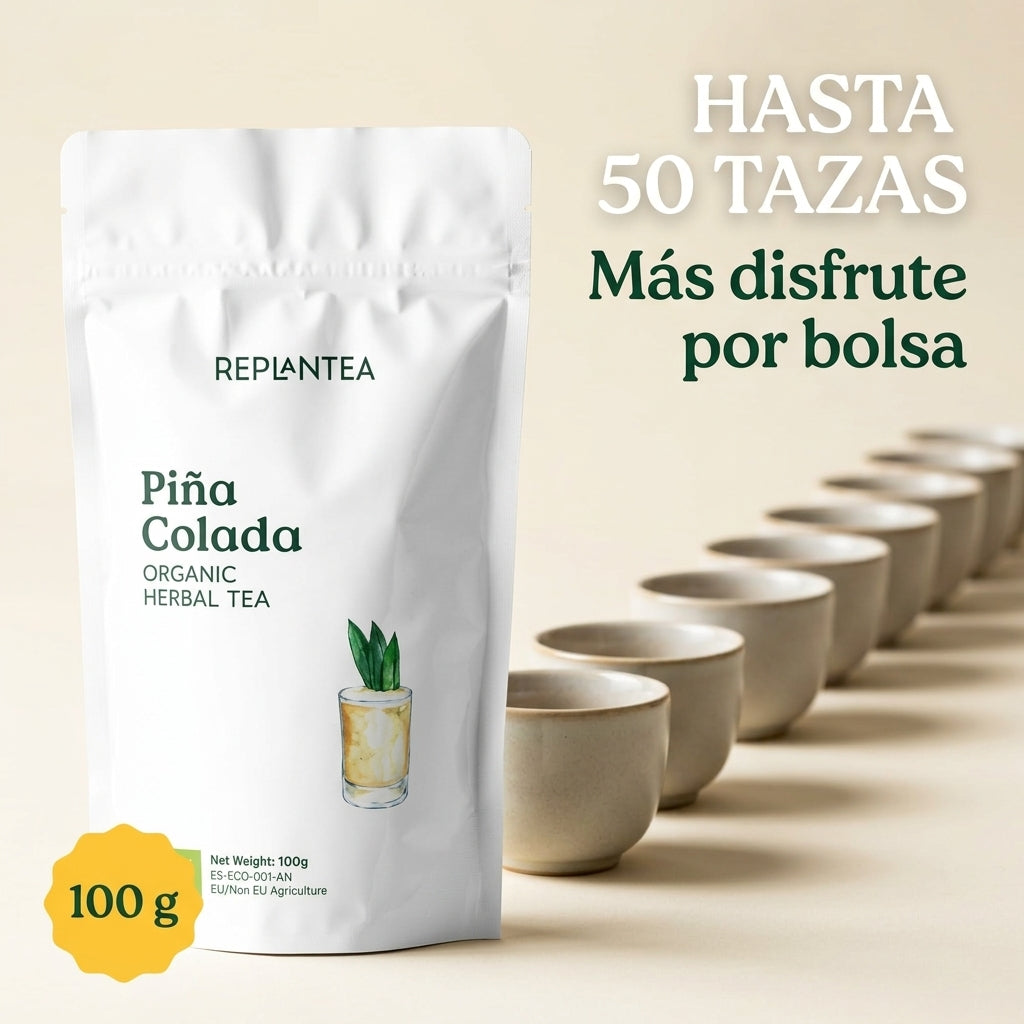 HASTA 50 TAZAS

Más disfrute por bolsa

REPLANTEA

Piña Colada

ORGANIC HERBAL TEA

Net Weight: 100g
ES-ECO-001-AN
EU/Non EU Agriculture

100 g